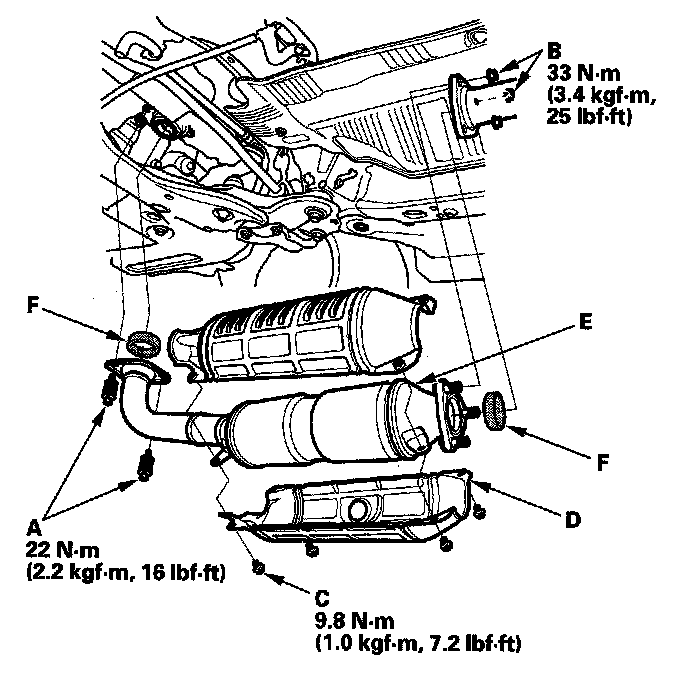 B
33 N·m
(3.4 kgf·m,
25 lbf·ft)

F

E

F

D

A
22 N·m
(2.2 kgf·m, 16 lbf·ft)

C
9.8 N·m
(1.0 kgf·m, 7.2 lbf·ft)