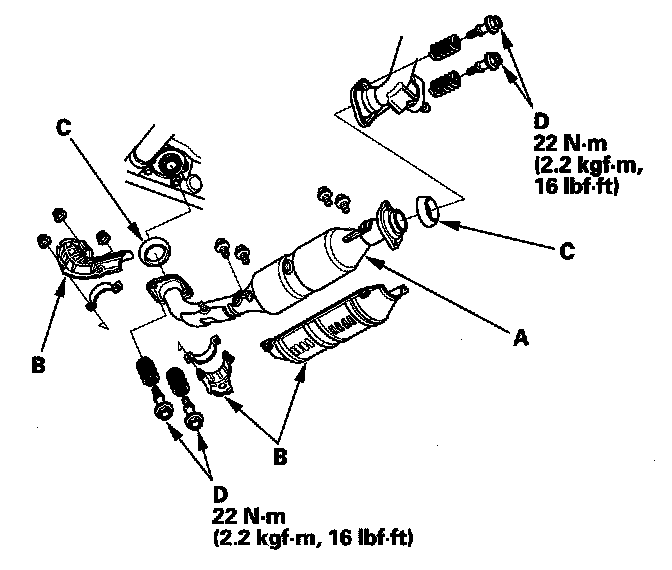 D
22 N·m
(2.2 kgf·m,
16 lbf·ft)

C

C

A

B

B

D
22 N·m
(2.2 kgf·m, 16 lbf·ft)