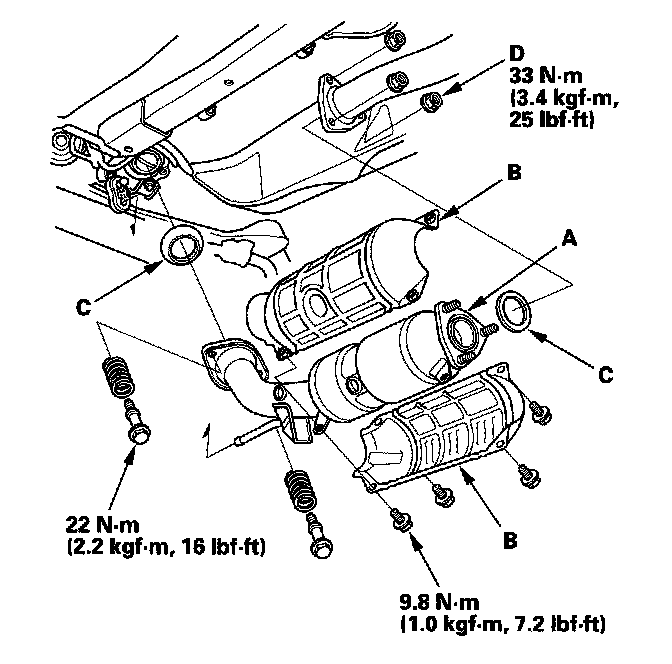 D
33 N·m
(3.4 kgf·m,
25 lbf·ft)

B

A

C

C

22 N·m
(2.2 kgf·m, 16 lbf·ft)

B

9.8 N·m
(1.0 kgf·m, 7.2 lbf·ft)