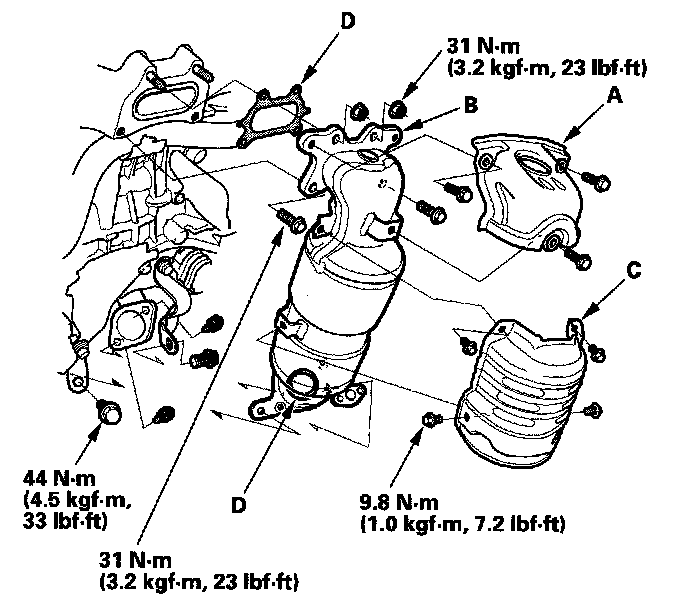 D

31 N·m
(3.2 kgf·m, 23 lbf·ft)

B

A

C

44 N·m
(4.5 kgf·m,
33 lbf·ft)

D

9.8 N·m
(1.0 kgf·m, 7.2 lbf·ft)

31 N·m
(3.2 kgf·m, 23 lbf·ft)