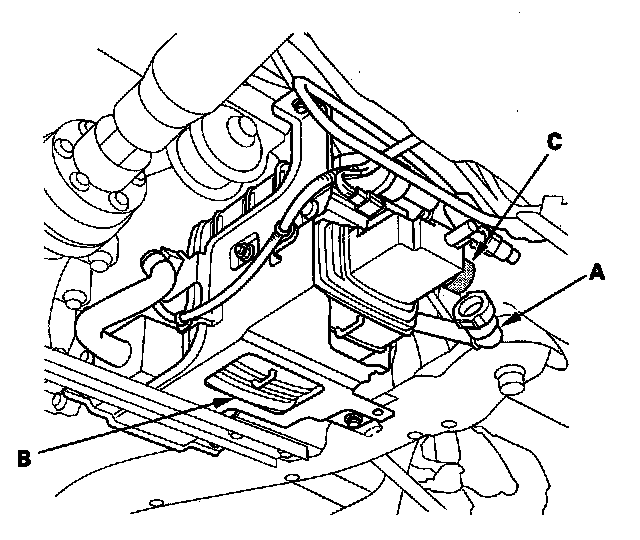 C
A
B