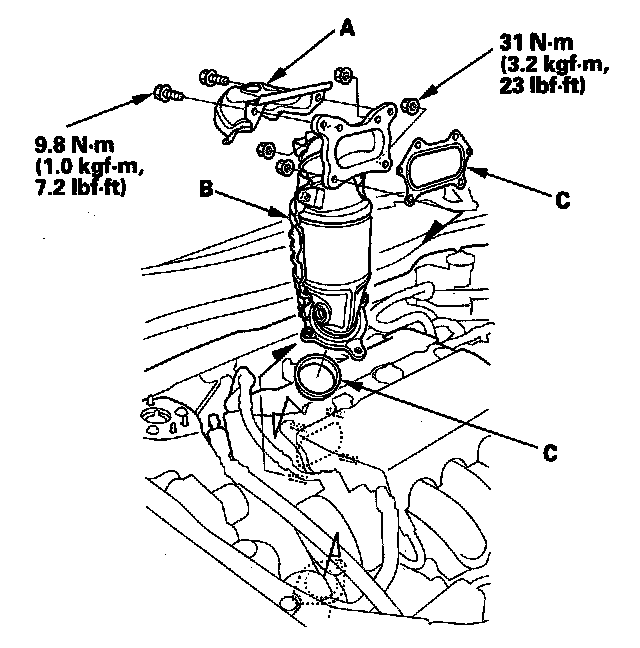 A

31 N·m
(3.2 kgf·m,
23 lbf·ft)

9.8 N·m
(1.0 kgf·m,
7.2 lbf·ft)

B

C

C