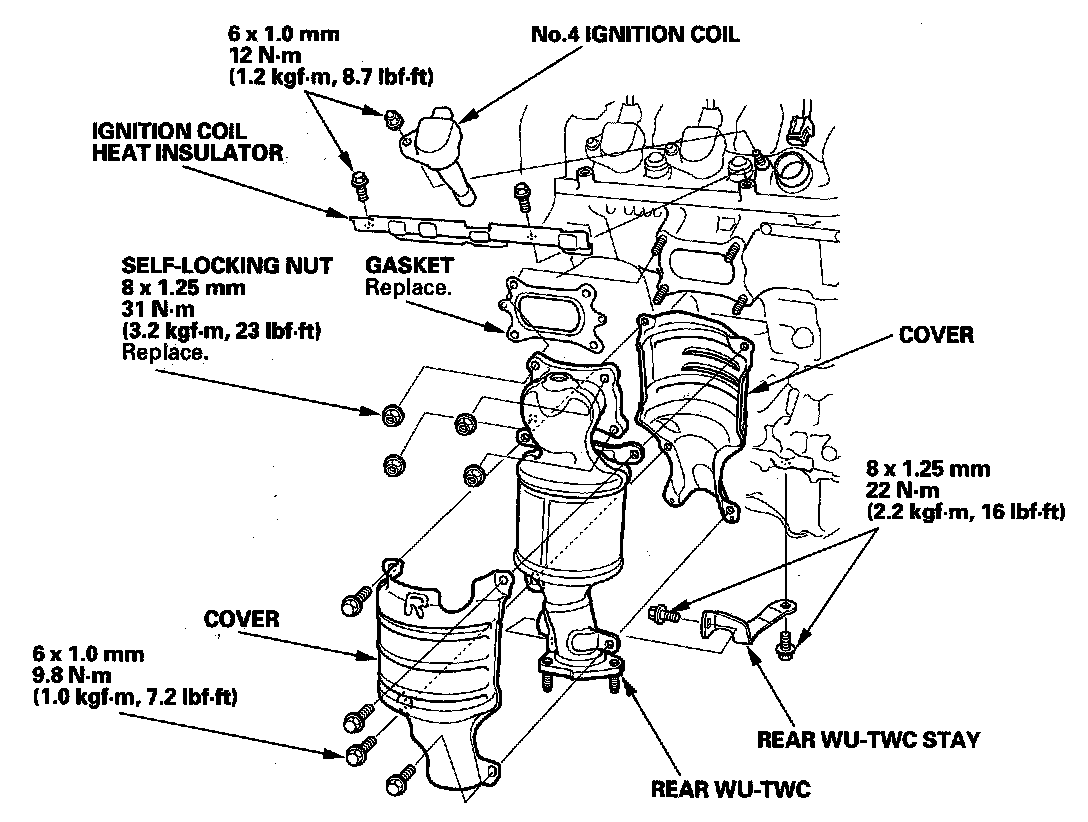 6 x 1.0 mm
12 N·m
(1.2 kgf·m, 8.7 lbf·ft)

No.4 IGNITION COIL

IGNITION COIL
HEAT INSULATOR

SELF-LOCKING NUT
8 x 1.25 mm
31 N·m
(3.2 kgf·m, 23 lbf·ft)
Replace.

GASKET
Replace.

COVER

8 x 1.25 mm
22 N·m
(2.2 kgf·m, 16 lbf·ft)

COVER

6 x 1.0 mm
9.8 N·m
(1.0 kgf·m, 7.2 lbf·ft)

REAR WU-TWC STAY

REAR WU-TWC