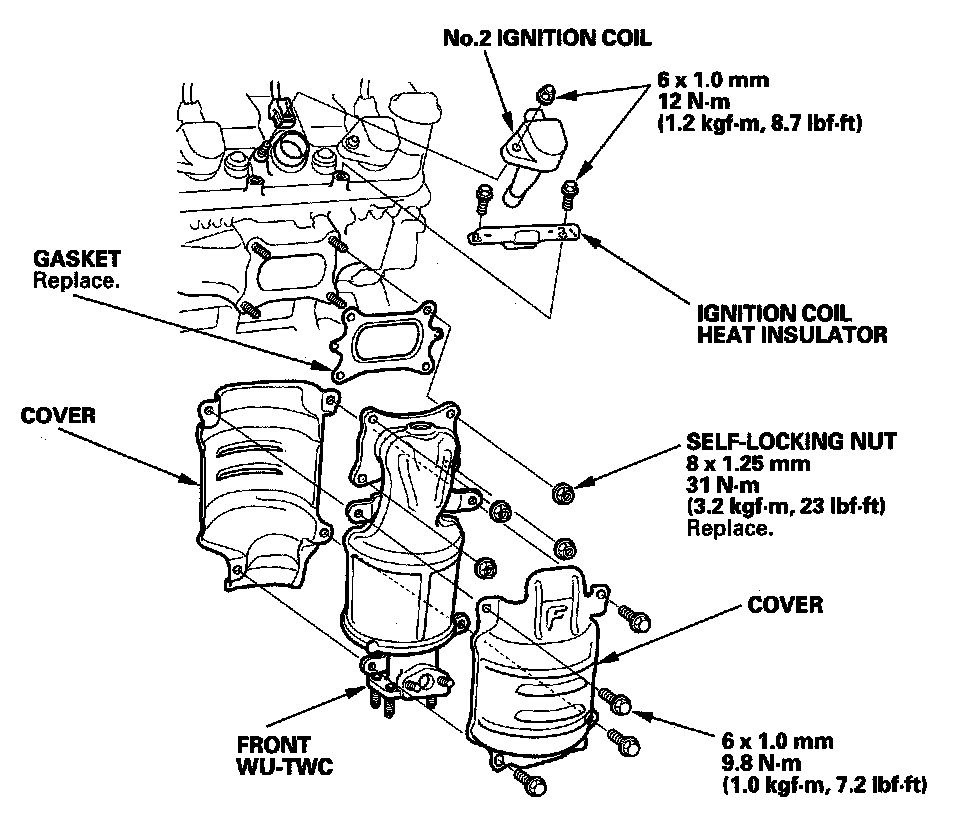 No.2 IGNITION COIL

6 x 1.0 mm
12 N·m
(1.2 kgf·m, 8.7 lbf·ft)

GASKET
Replace.

IGNITION COIL
HEAT INSULATOR

COVER

SELF-LOCKING NUT
8 x 1.25 mm
31 N·m
(3.2 kgf·m, 23 lbf·ft)
Replace.

COVER

FRONT
WU-TWC

6 x 1.0 mm
9.8 N·m
(1.0 kgf·m, 7.2 lbf·ft)