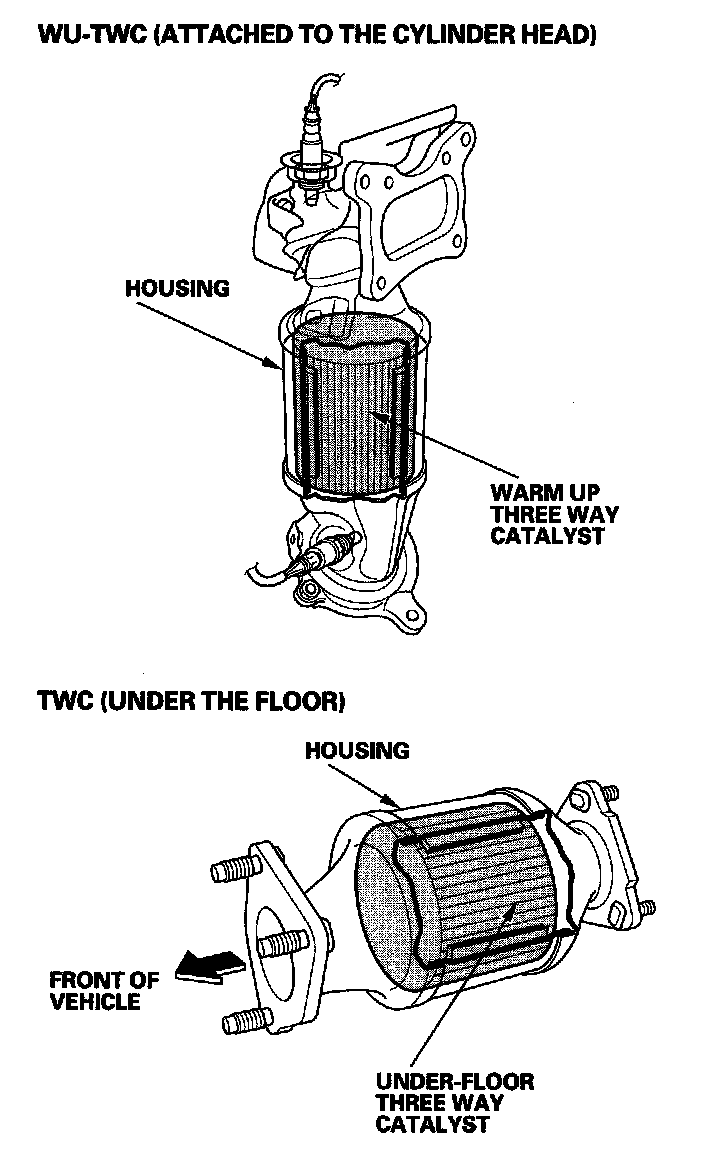 WU-TWC (ATTACHED TO THE CYLINDER HEAD)

HOUSING

WARM UP THREE WAY CATALYST

TWC (UNDER THE FLOOR)

HOUSING

FRONT OF VEHICLE

UNDER-FLOOR THREE WAY CATALYST