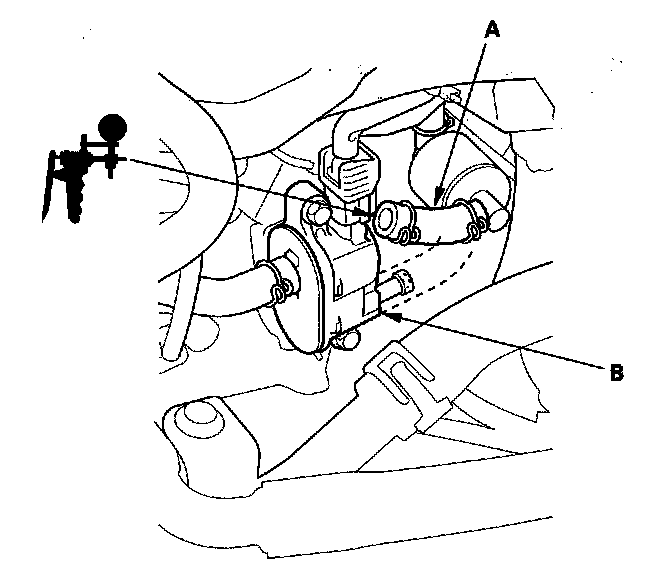 A

B