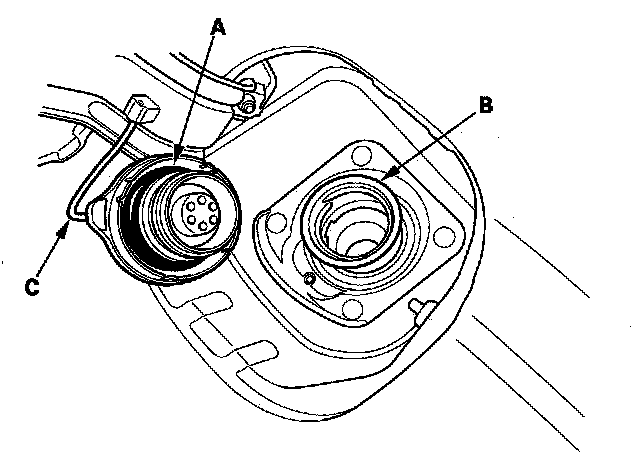 A
B
C