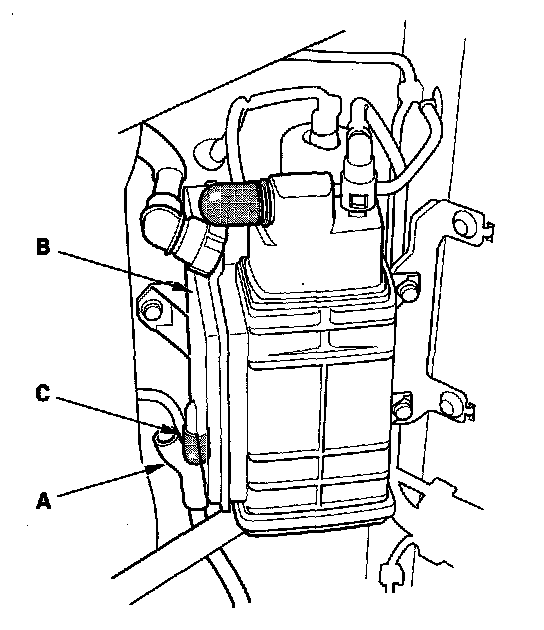 B

C

A