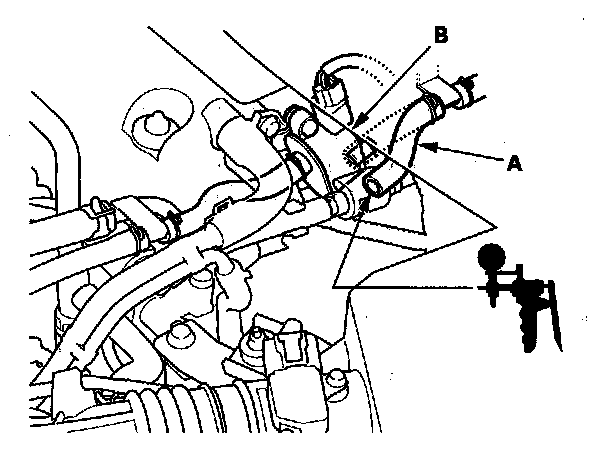 B

A