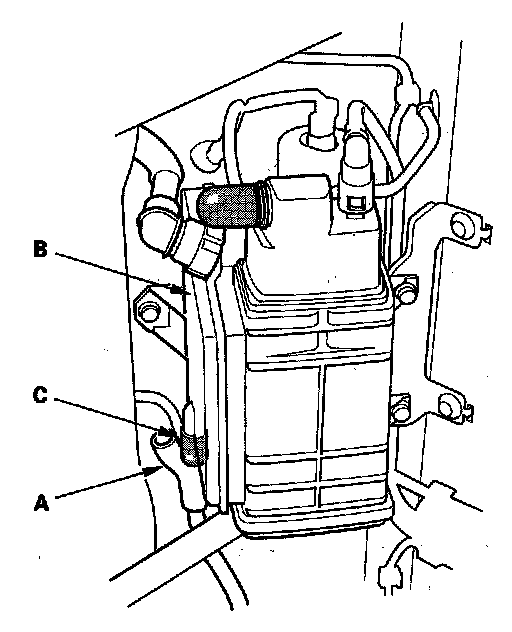 B

C

A