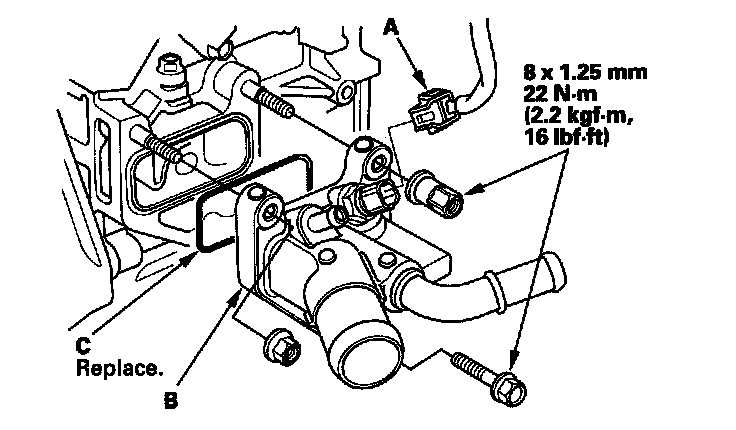 A

8 x 1.25 mm
22 N·m
(2.2 kgf·m,
16 lbf·ft)

C
Replace.

B