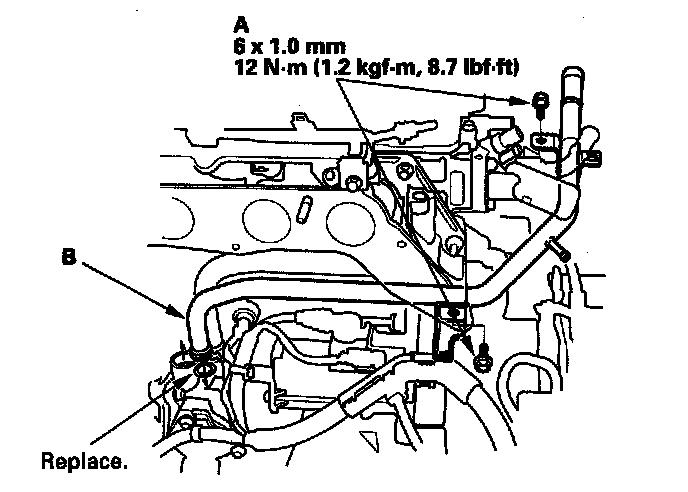 A
6 x 1.0 mm
12 N·m (1.2 kgf·m, 8.7 lbf·ft)

B

Replace.