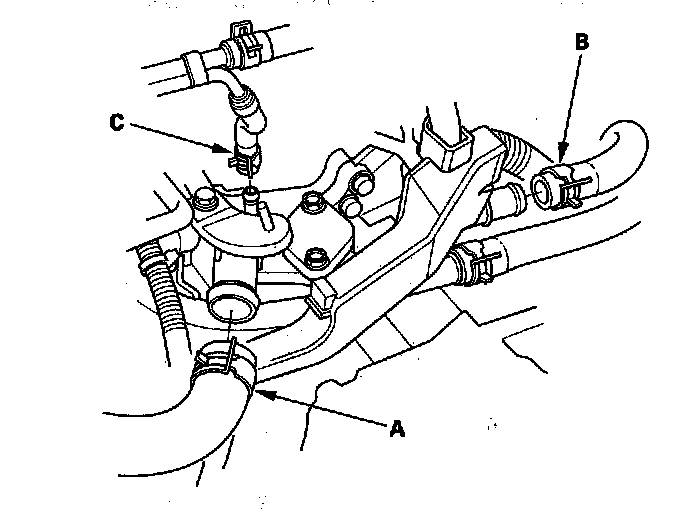 B
C
A