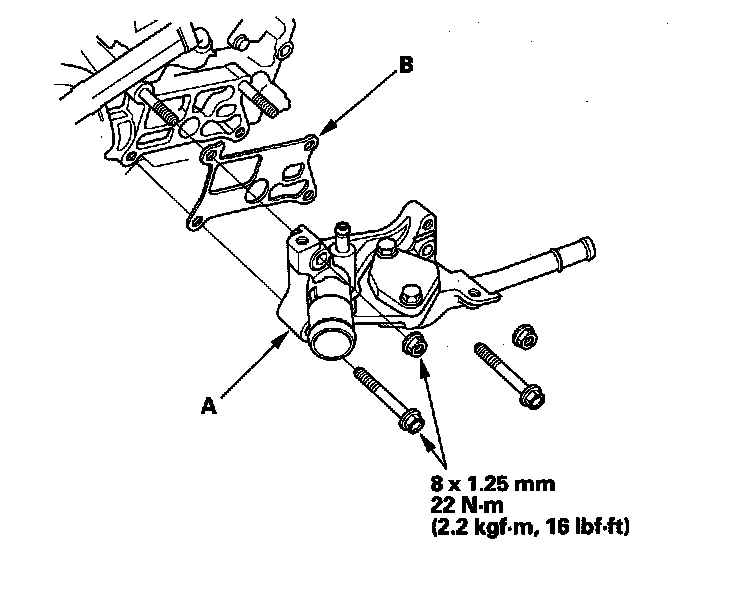 B

A

8 x 1.25 mm
22 N·m
(2.2 kgf·m, 16 lbf·ft)