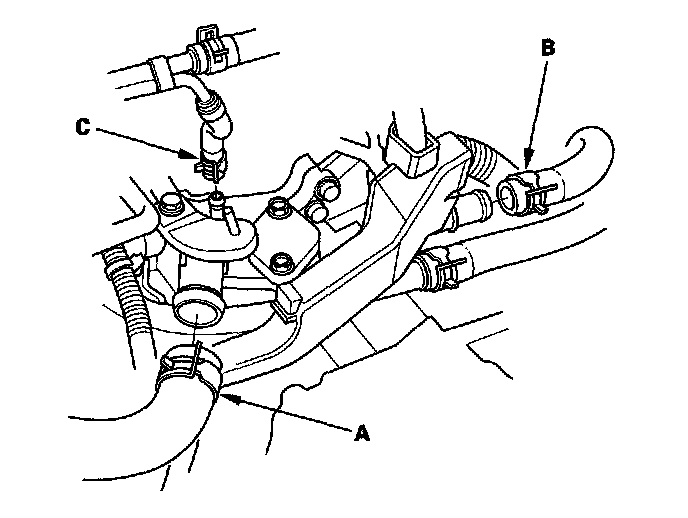 B

C

A