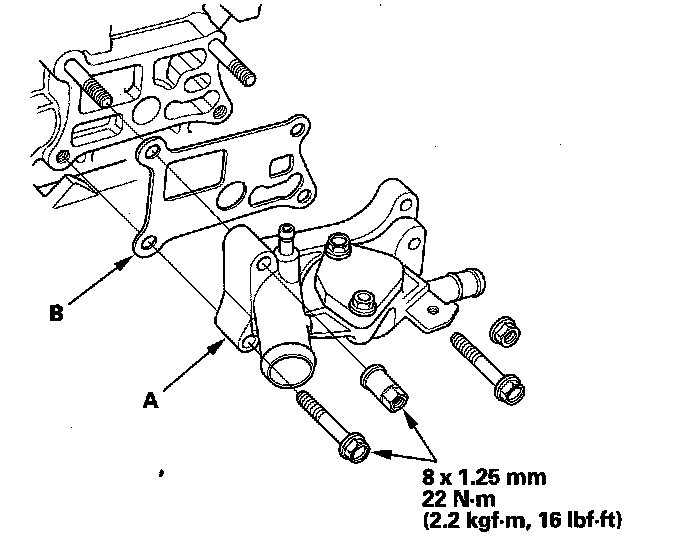 B

A

8 x 1.25 mm
22 N·m
(2.2 kgf·m, 16 lbf·ft)