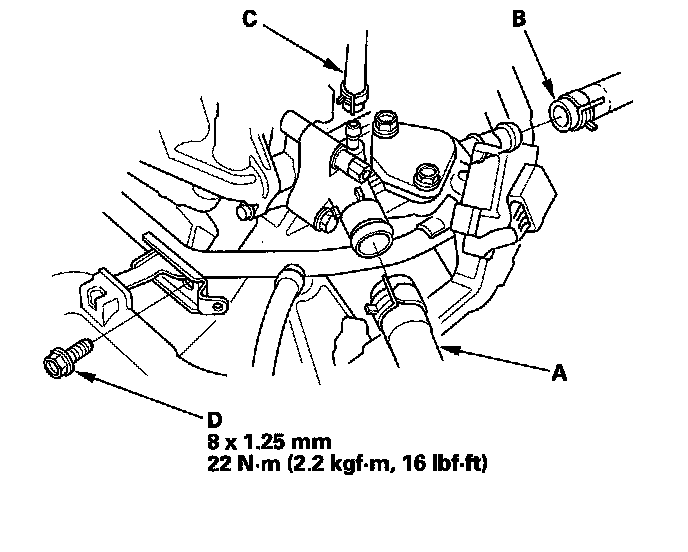 C

B

A

D
8 x 1.25 mm
22 N·m (2.2 kgf·m, 16 lbf·ft)