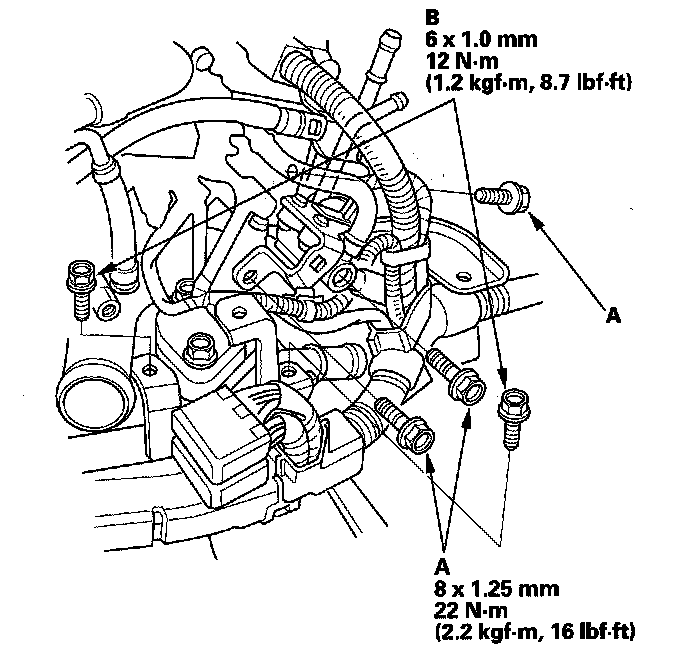 B
6 x 1.0 mm
12 N·m
(1.2 kgf·m, 8.7 lbf·ft)

A

A
8 x 1.25 mm
22 N·m
(2.2 kgf·m, 16 lbf·ft)