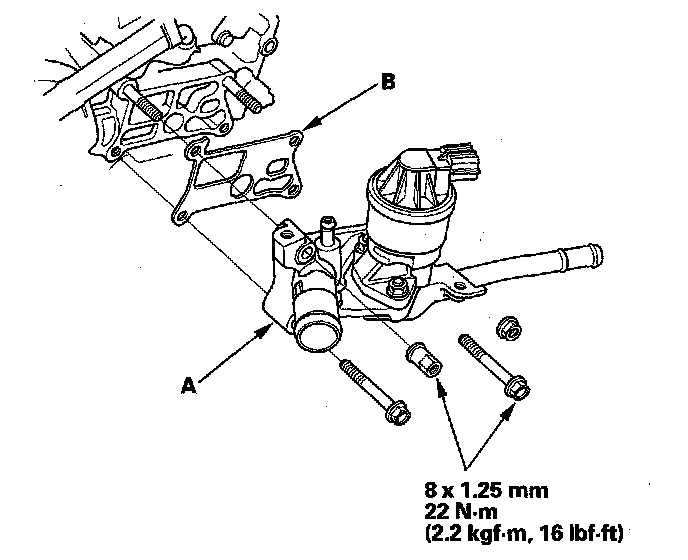 B

A

8 x 1.25 mm
22 N·m
(2.2 kgf·m, 16 lbf·ft)