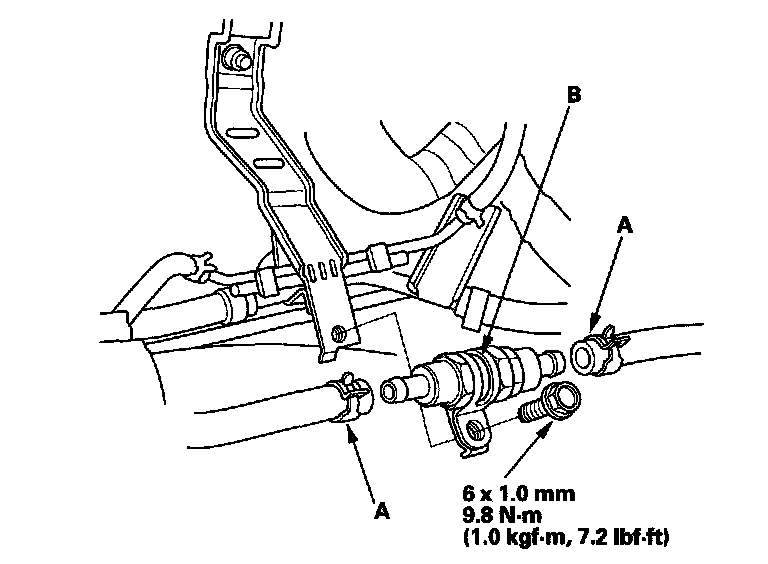 B

A

A

6 x 1.0 mm
9.8 N·m
(1.0 kgf·m, 7.2 lbf·ft)