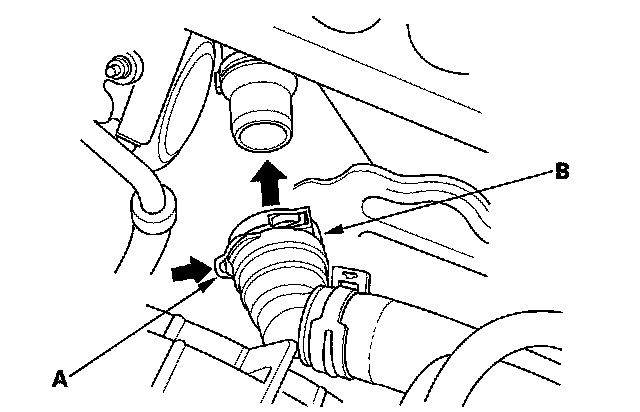 B
A