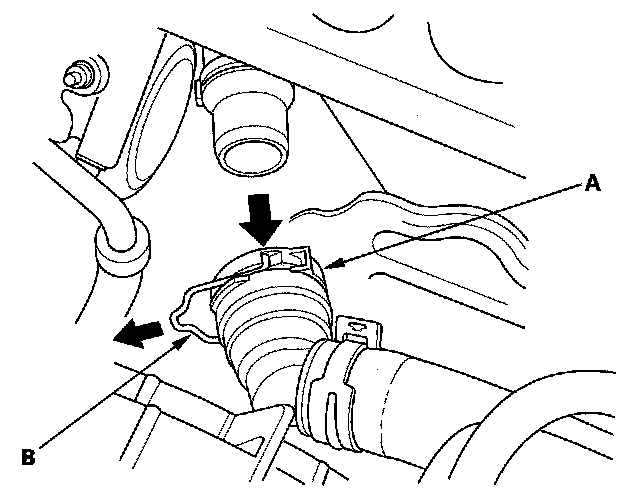 A

B