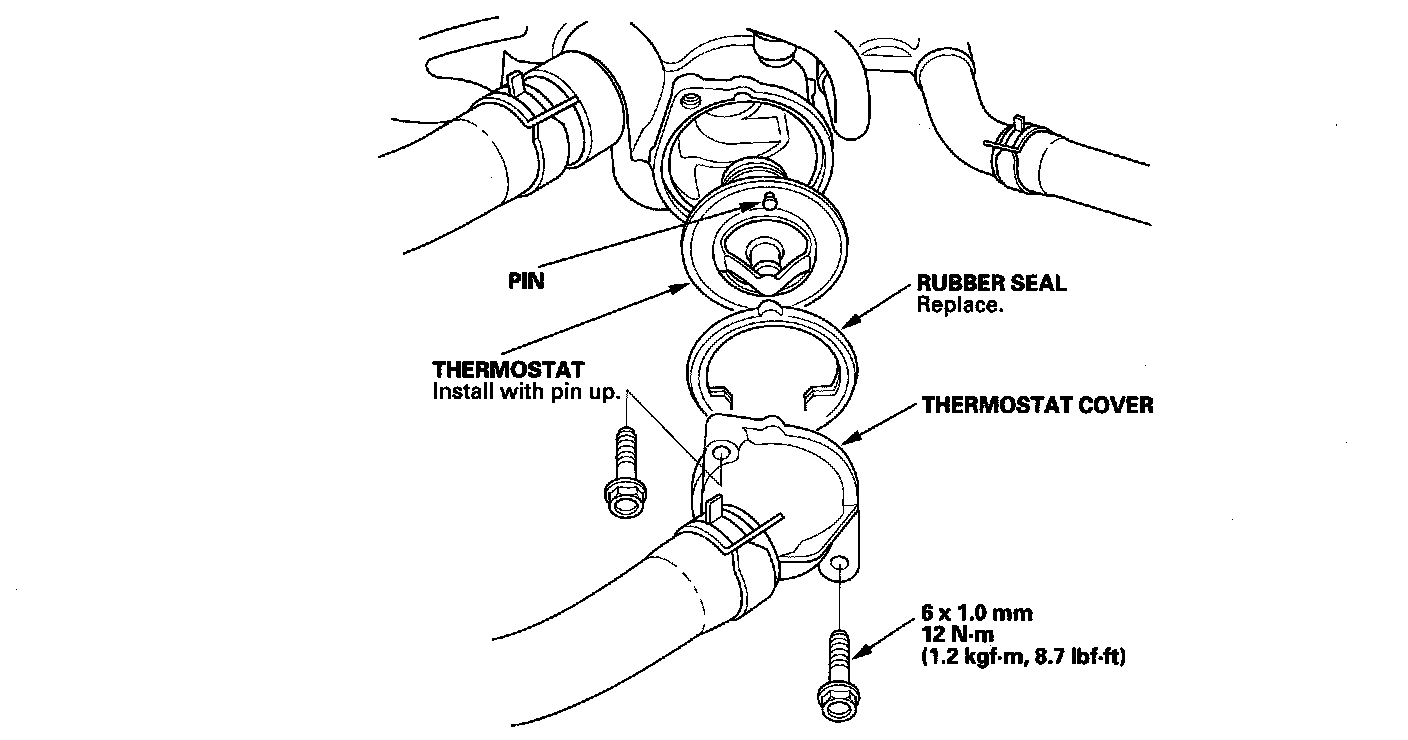 PIN

RUBBER SEAL
Replace.

THERMOSTAT
Install with pin up.

THERMOSTAT COVER

6 x 1.0 mm
12 N·m
(1.2 kgf·m, 8.7 lbf·ft)