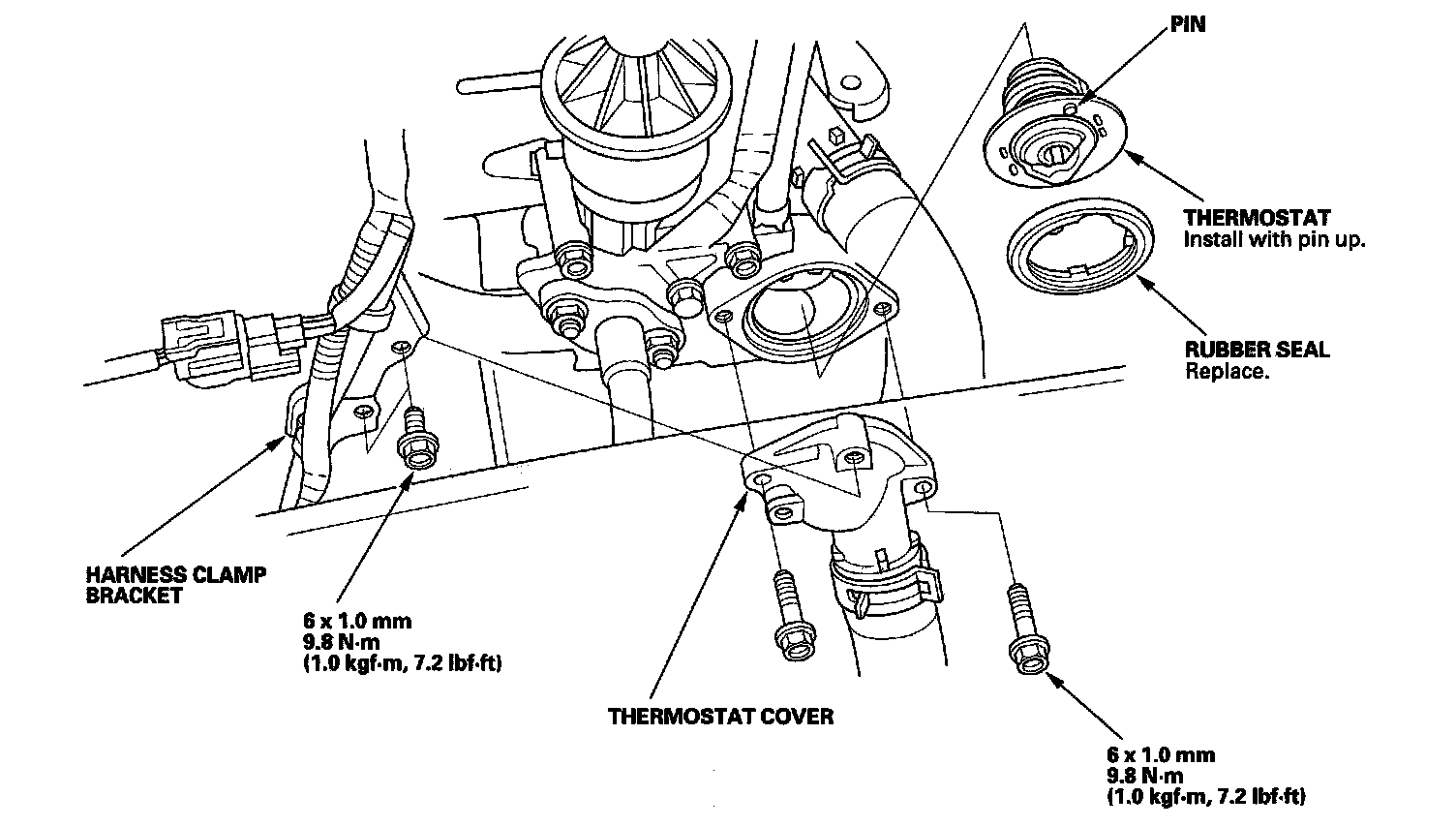 PIN

THERMOSTAT
Install with pin up.

RUBBER SEAL
Replace.

HARNESS CLAMP BRACKET

6 x 1.0 mm
9.8 N·m
(1.0 kgf·m, 7.2 lbf·ft)

THERMOSTAT COVER

6 x 1.0 mm
9.8 N·m
(1.0 kgf·m, 7.2 lbf·ft)