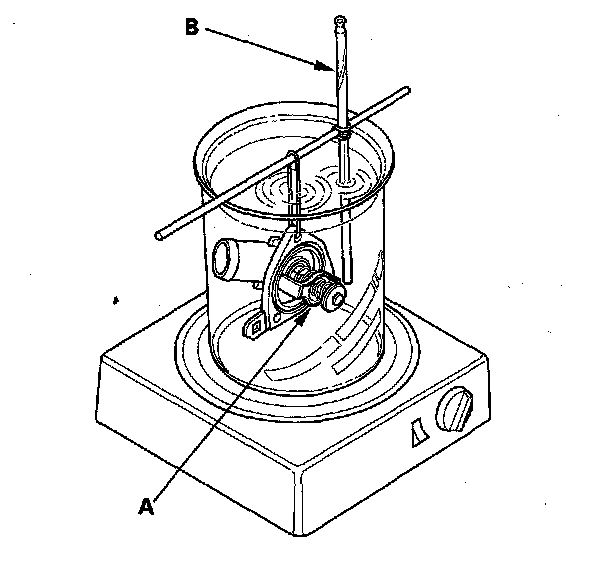 B

A