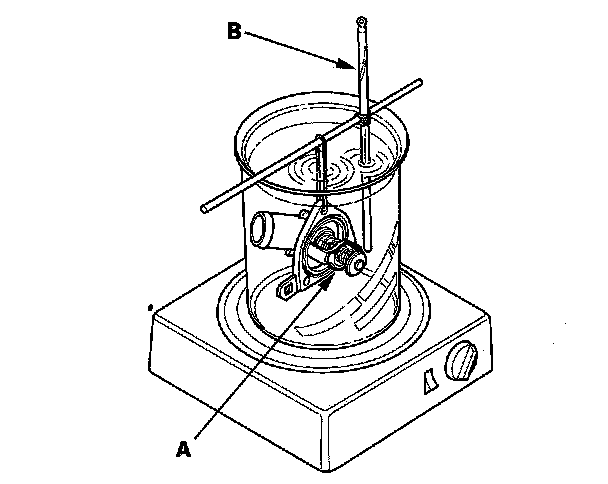 B

A