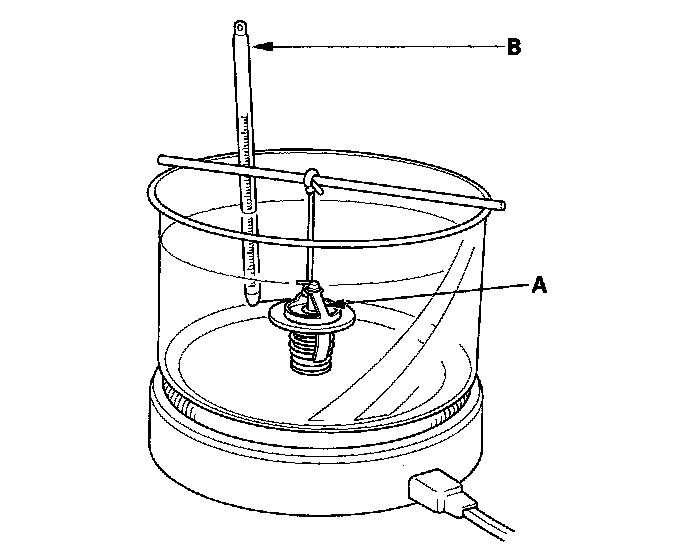 B

A