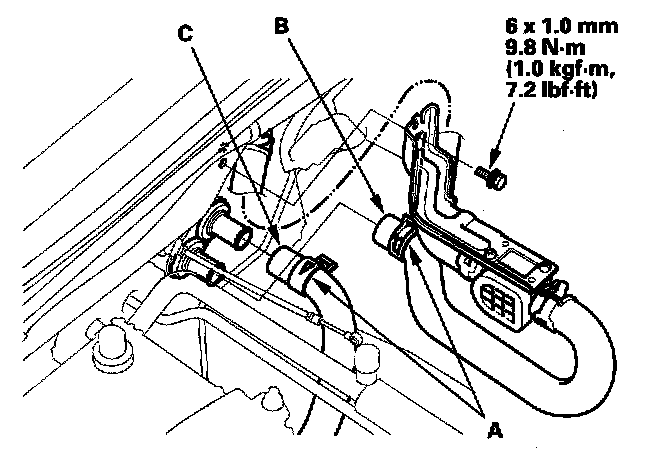 C
B
6 x 1.0 mm
9.8 N·m
(1.0 kgf·m,
7.2 lbf·ft)
A