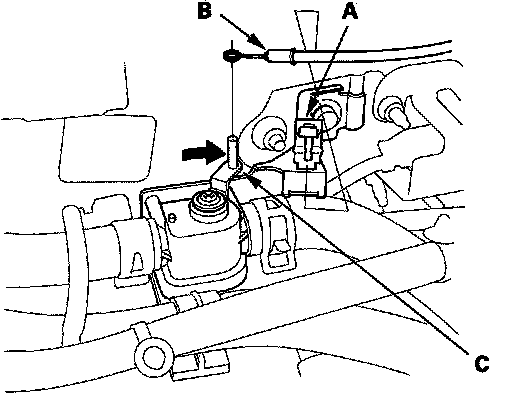 B
A
C