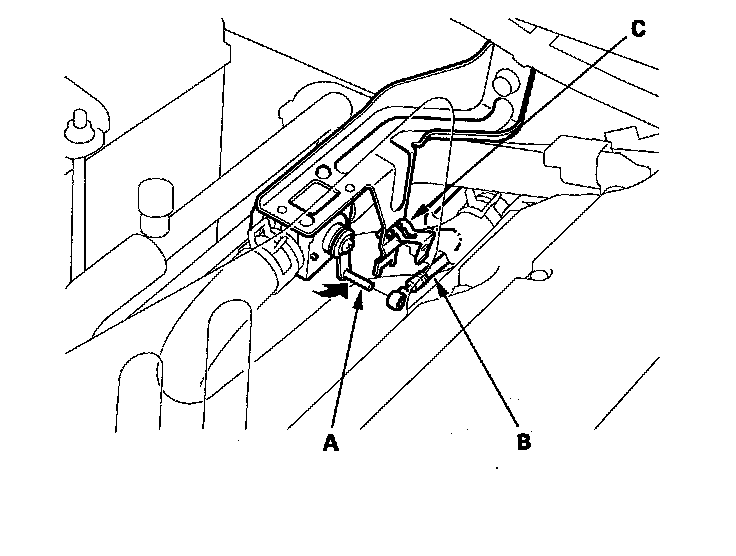 C

A

B