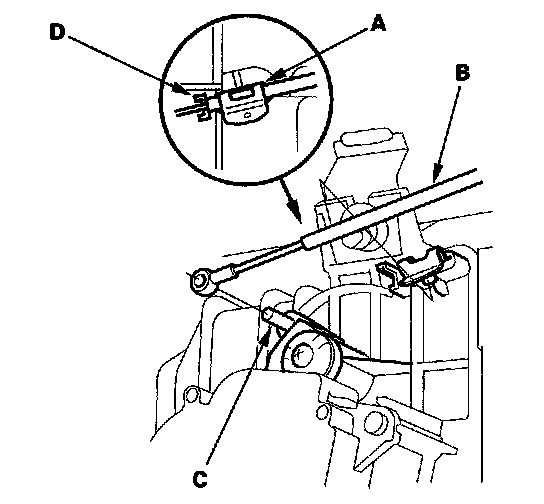 D
A
B
C