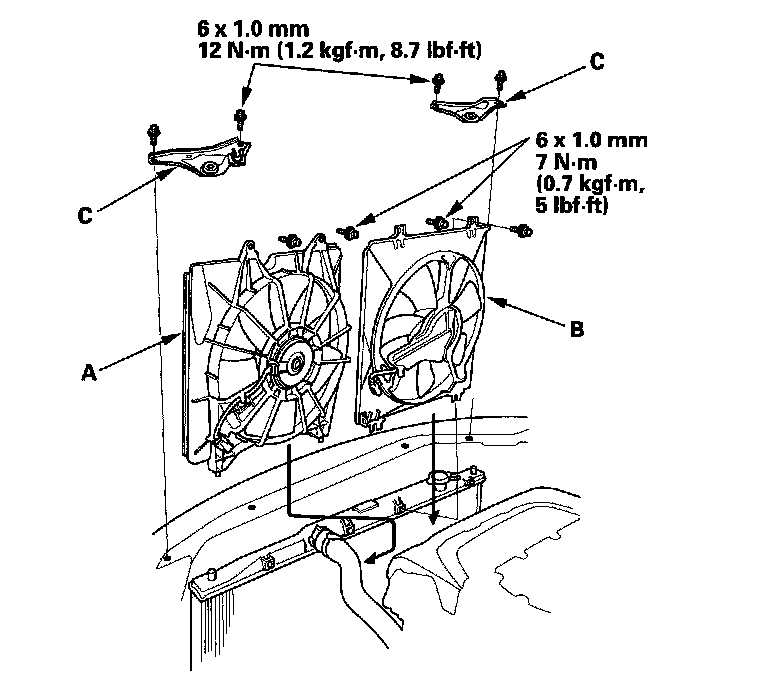 6 x 1.0 mm
12 N·m (1.2 kgf·m, 8.7 lbf·ft)

C

6 x 1.0 mm
7 N·m
(0.7 kgf·m,
5 lbf·ft)

C

B

A