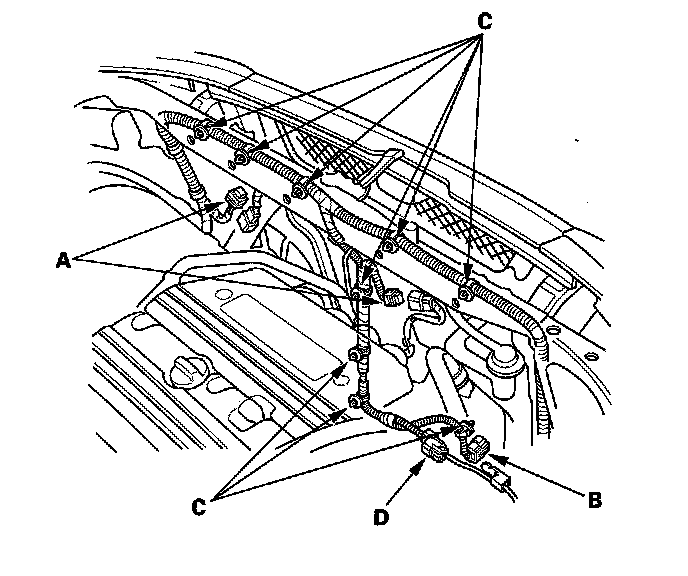 C
A
C
D
B