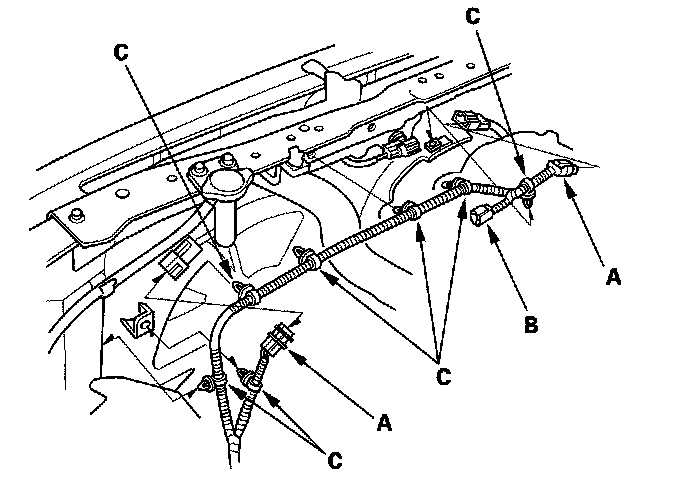 C
C
A
B
C
A
C