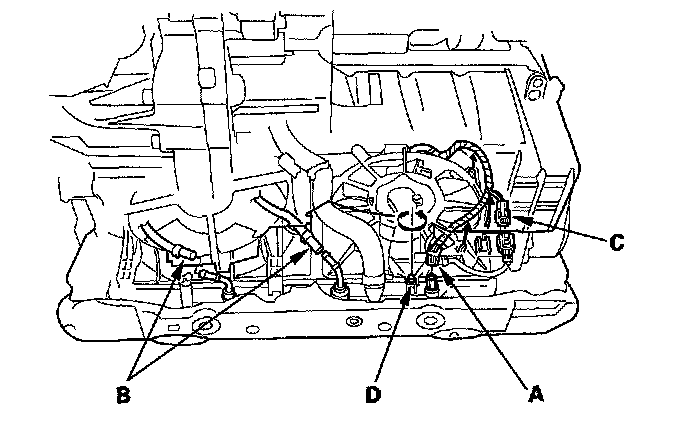 C

B

D

A