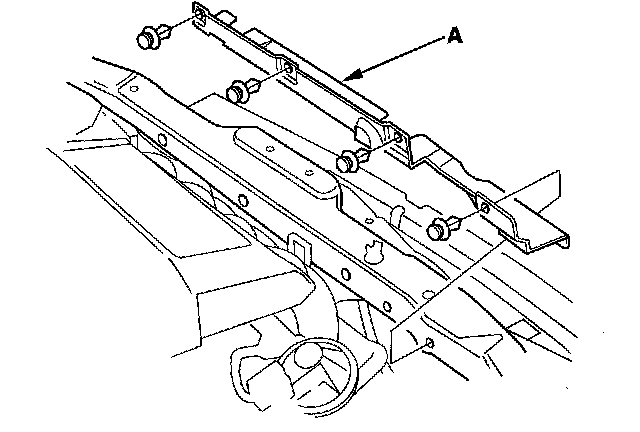 A