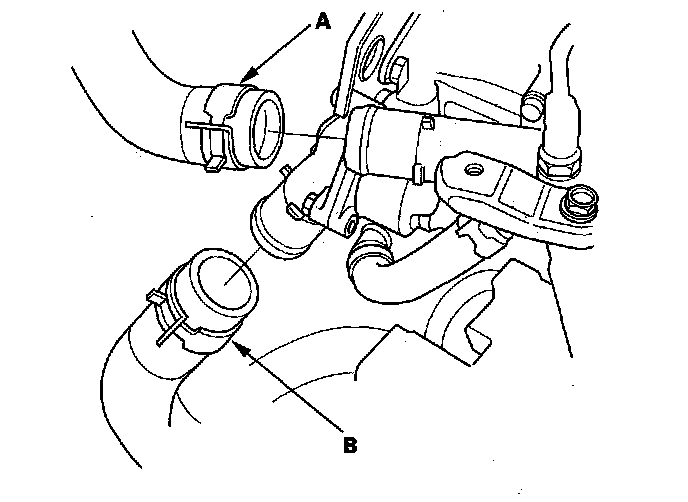 A

B