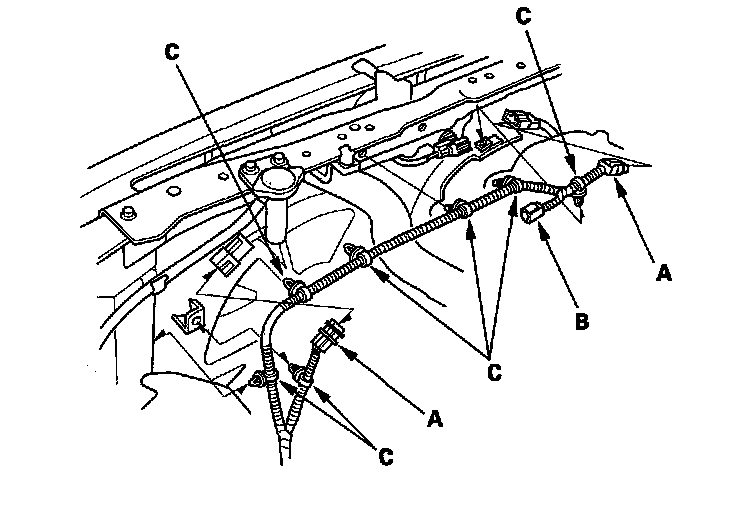 C
C
A
B
C
A
C