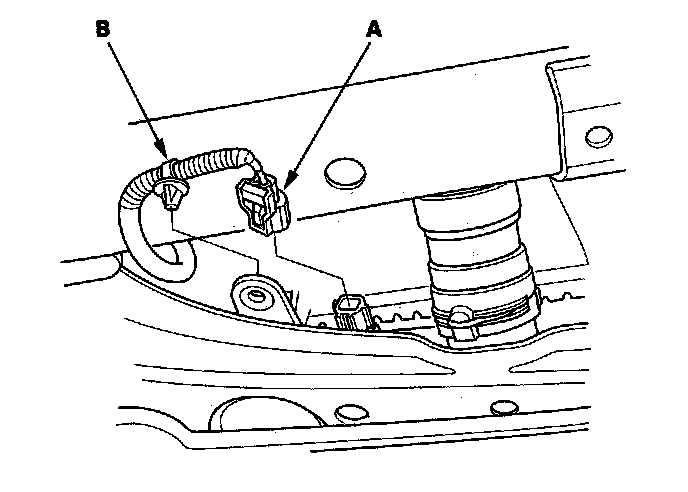 B
A