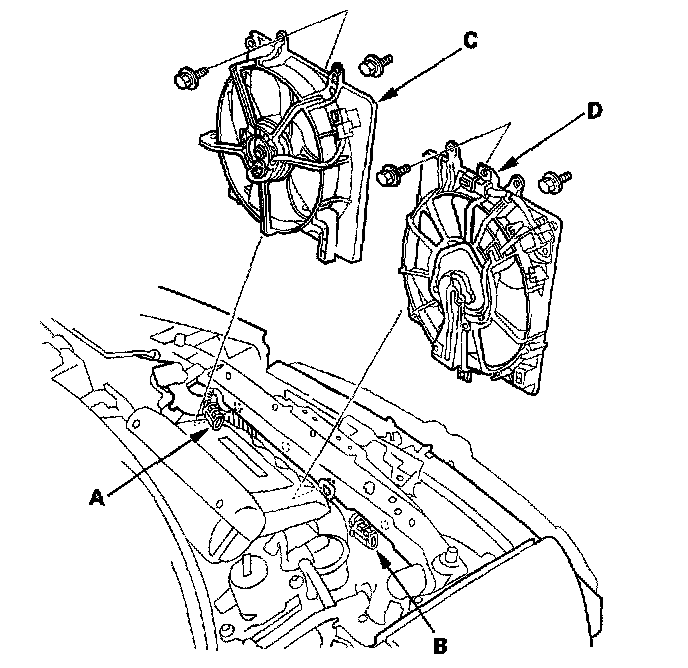 C
D
A
B