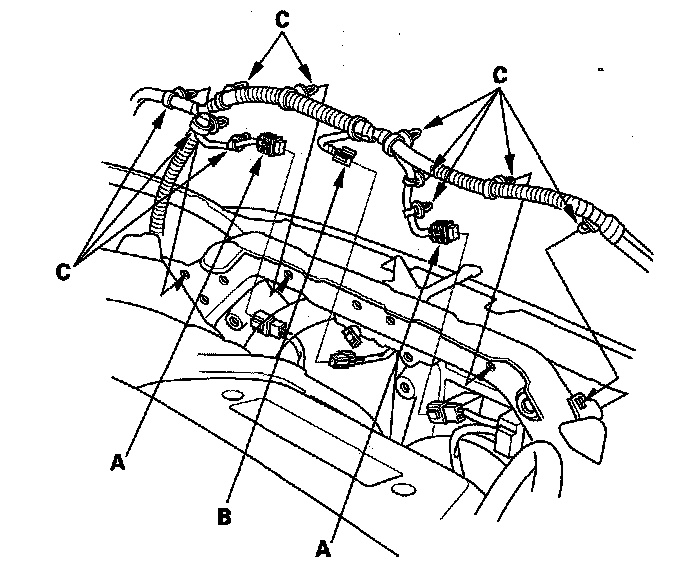 C
C
C
A
B
A