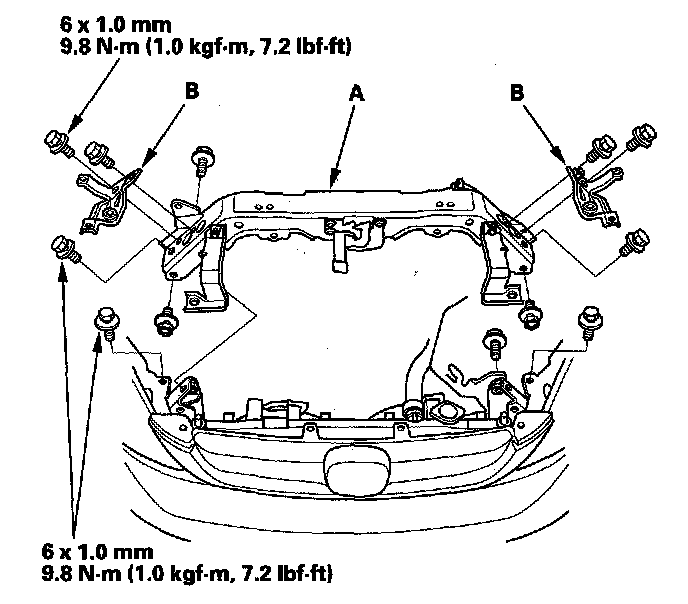 6 x 1.0 mm
9.8 N·m (1.0 kgf·m, 7.2 lbf·ft)

B

A

B

6 x 1.0 mm
9.8 N·m (1.0 kgf·m, 7.2 lbf·ft)