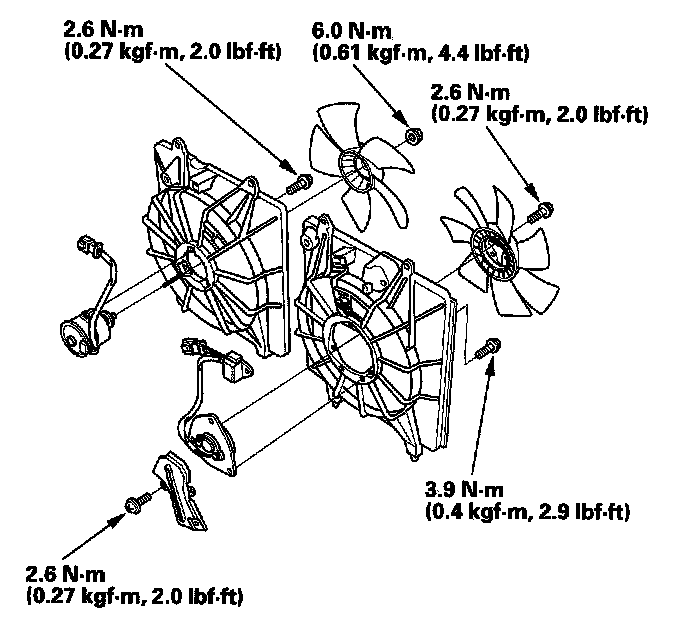 2.6 N·m
(0.27 kgf·m, 2.0 lbf·ft)

6.0 N·m
(0.61 kgf·m, 4.4 lbf·ft)

2.6 N·m
(0.27 kgf·m, 2.0 lbf·ft)

3.9 N·m
(0.4 kgf·m, 2.9 lbf·ft)

2.6 N·m
(0.27 kgf·m, 2.0 lbf·ft)