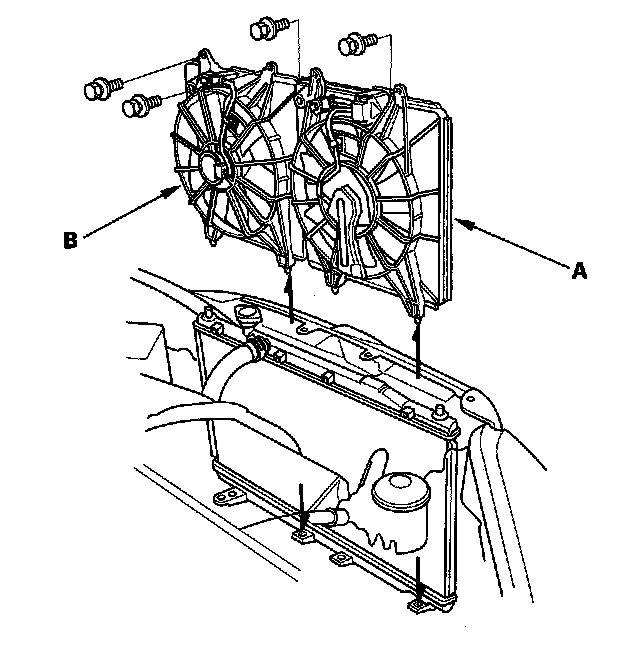 B

A