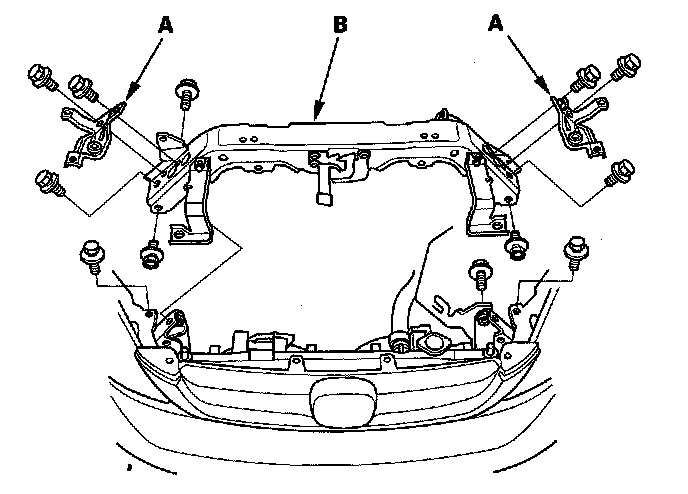 A
B
A