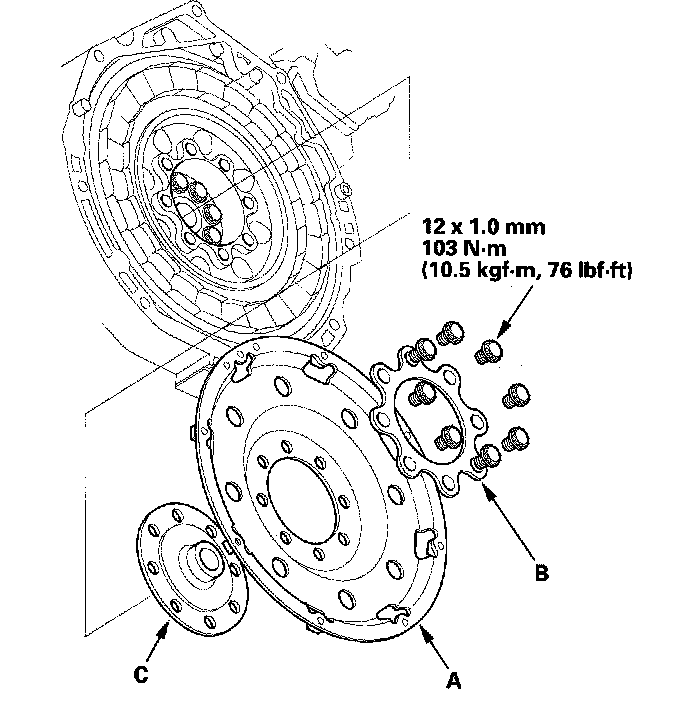 12 x 1.0 mm
103 N·m
(10.5 kgf·m, 76 lbf·ft)

B

C

A